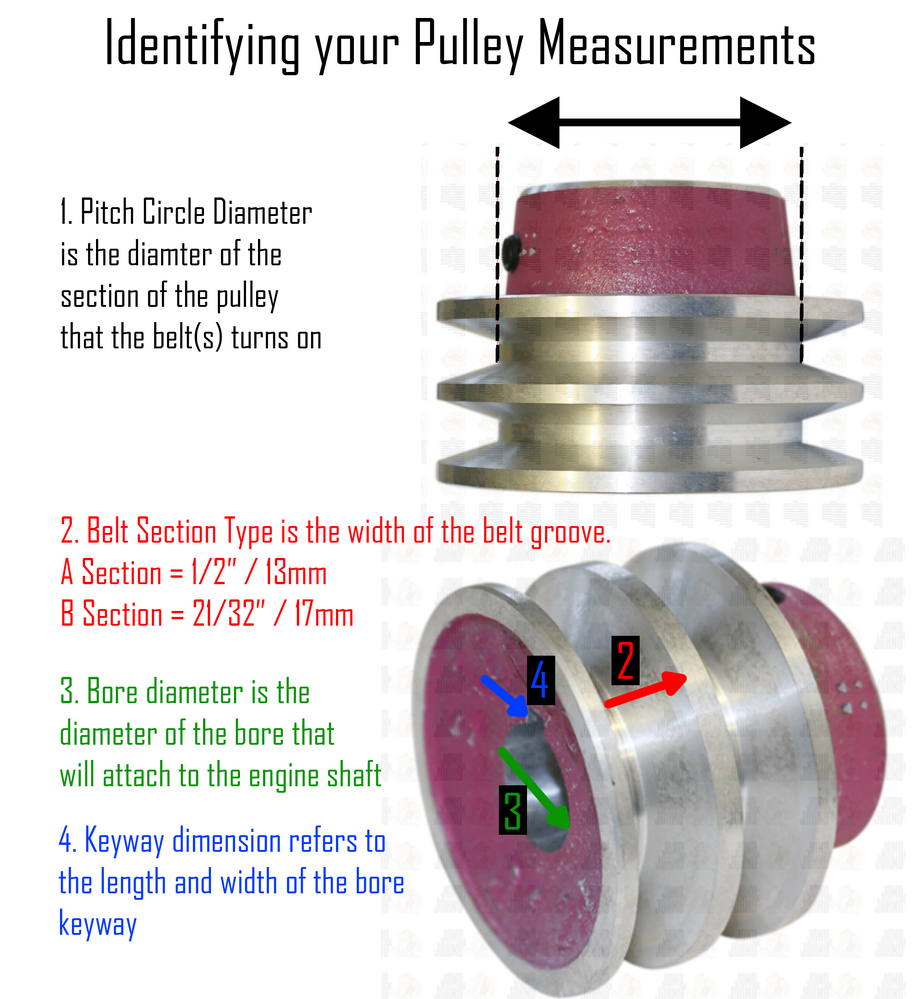 Identifying your Pulley Measurements

1. Pitch Circle Diameter is the diamter of the section of the pulley that the belt(s) turns on

2. Belt Section Type is the width of the belt groove.
A Section = 1/2" / 13mm
B Section = 21/32" / 17mm

3. Bore diameter is the diameter of the bore that will attach to the engine shaft

4. Keyway dimension refers to the length and width of the bore keyway

4

2

3