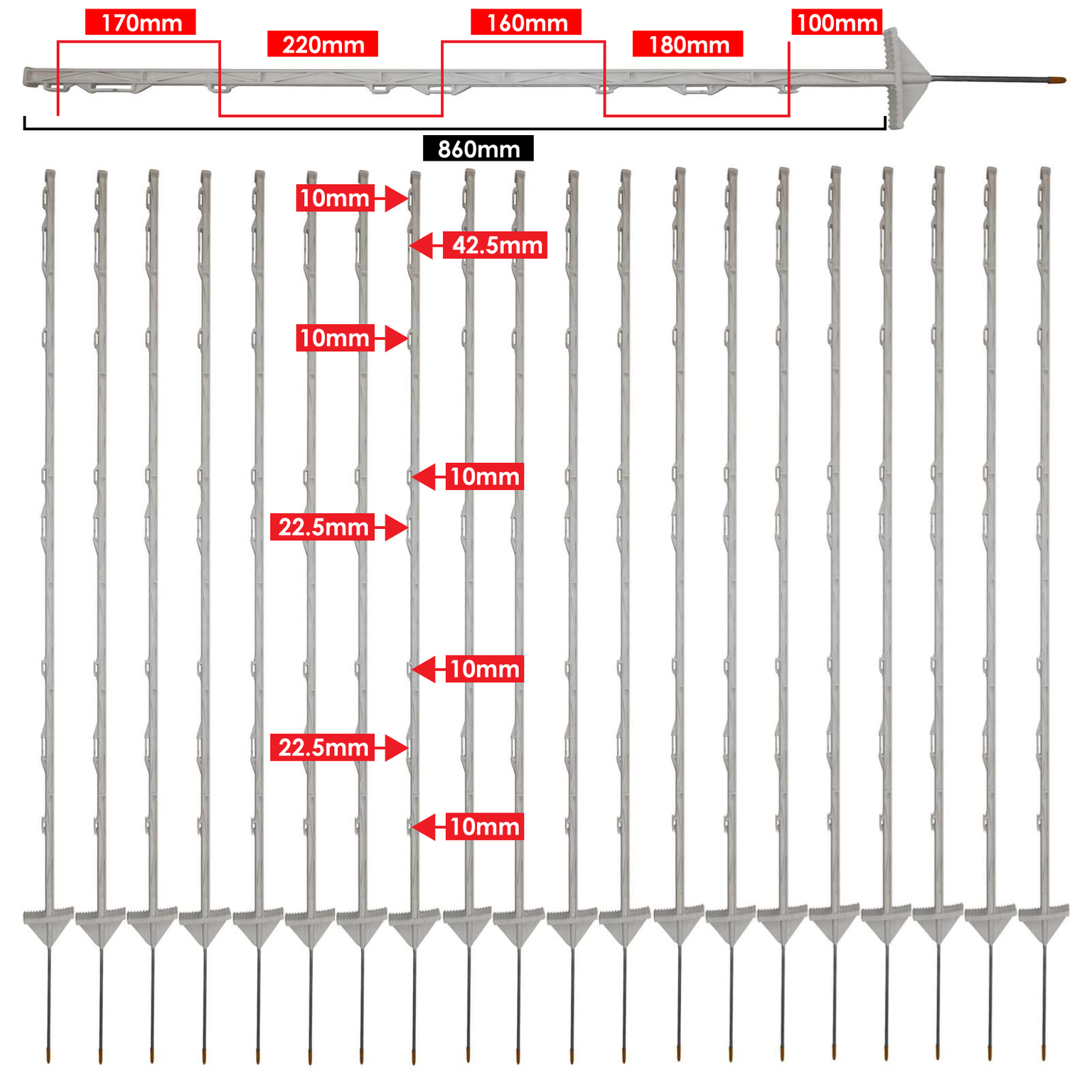 170mm
220mm
160mm
180mm
100mm
860mm
10mm
42.5mm
10mm
10mm
22.5mm
10mm
22.5mm
10mm